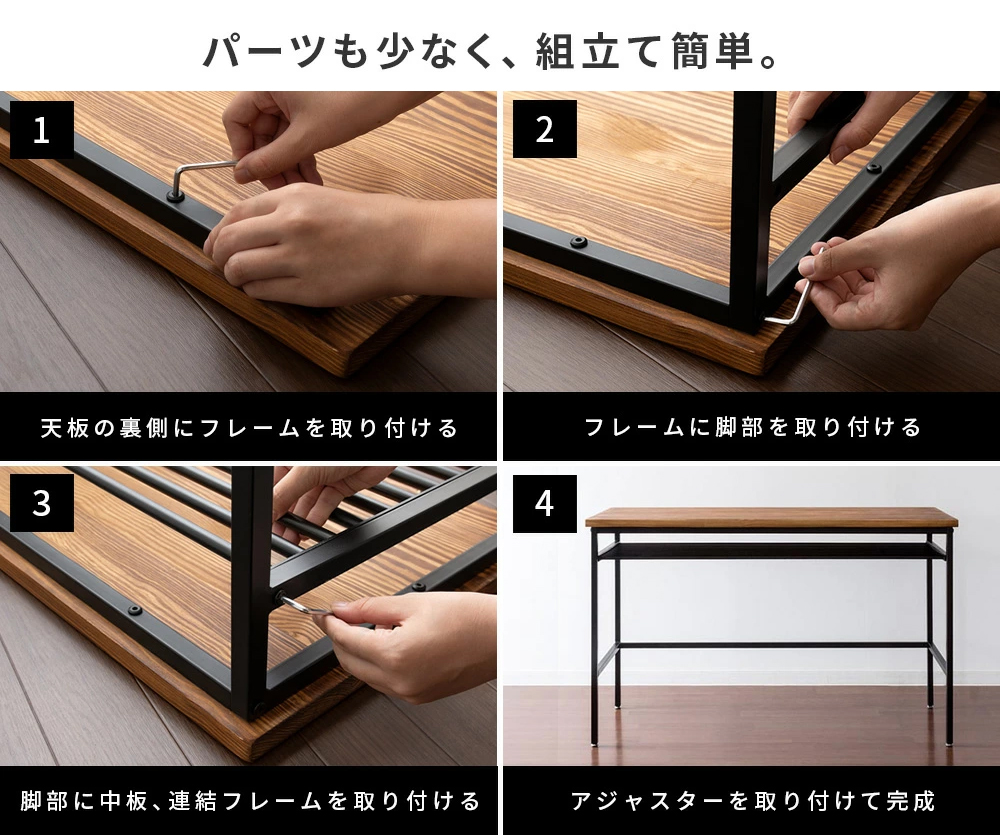 パーツも少なく、組立て簡単。

1

天板の裏側にフレームを取り付ける

2

フレームに脚部を取り付ける

3

脚部に中板、連結フレームを取り付ける

4

アジャスターを取り付けて完成